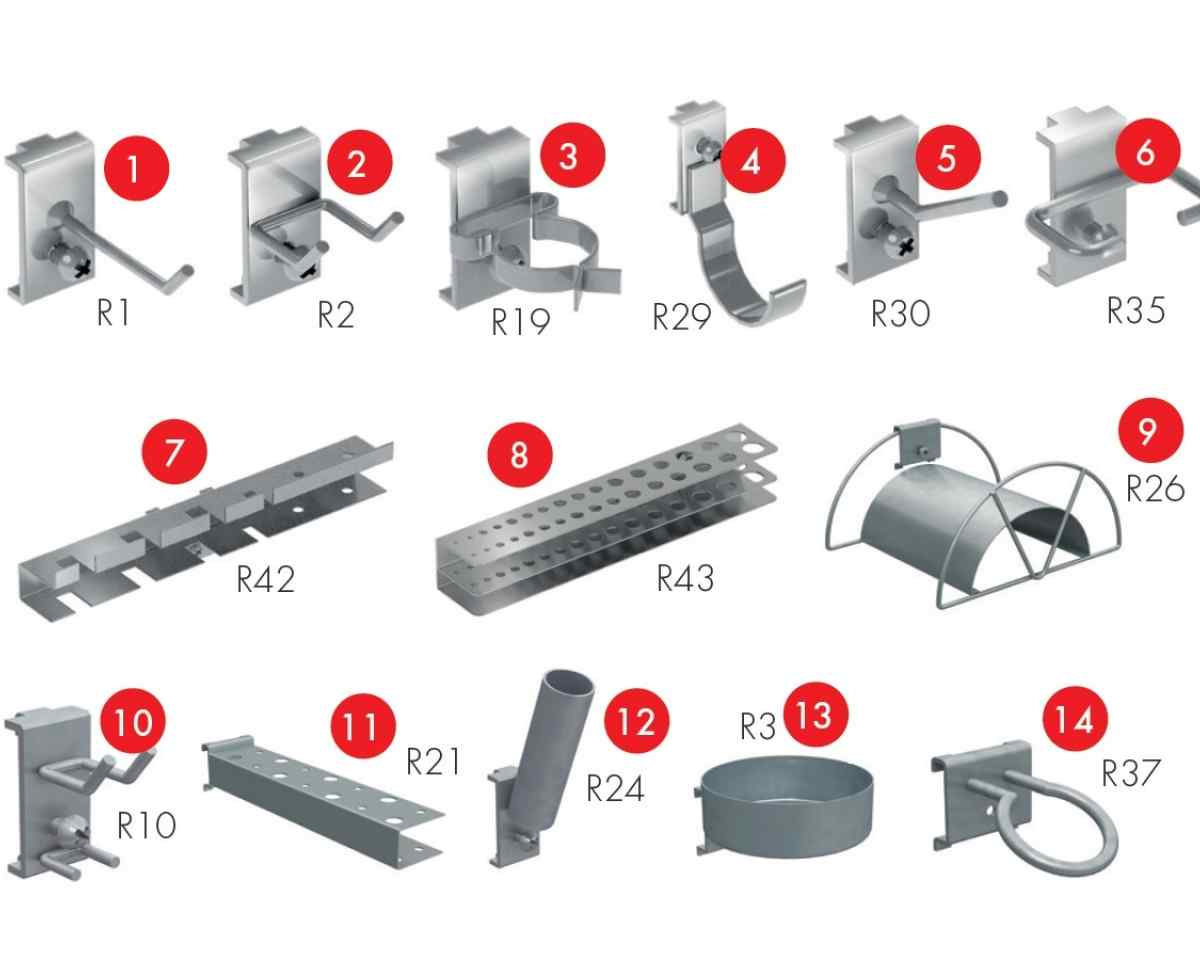 1
R1
2
R2
3
R19
4
R29
5
R30
6
R35
7
R42
8
R43
9
R26
10
R10
11
R21
12
R24
R3
13
14
R37